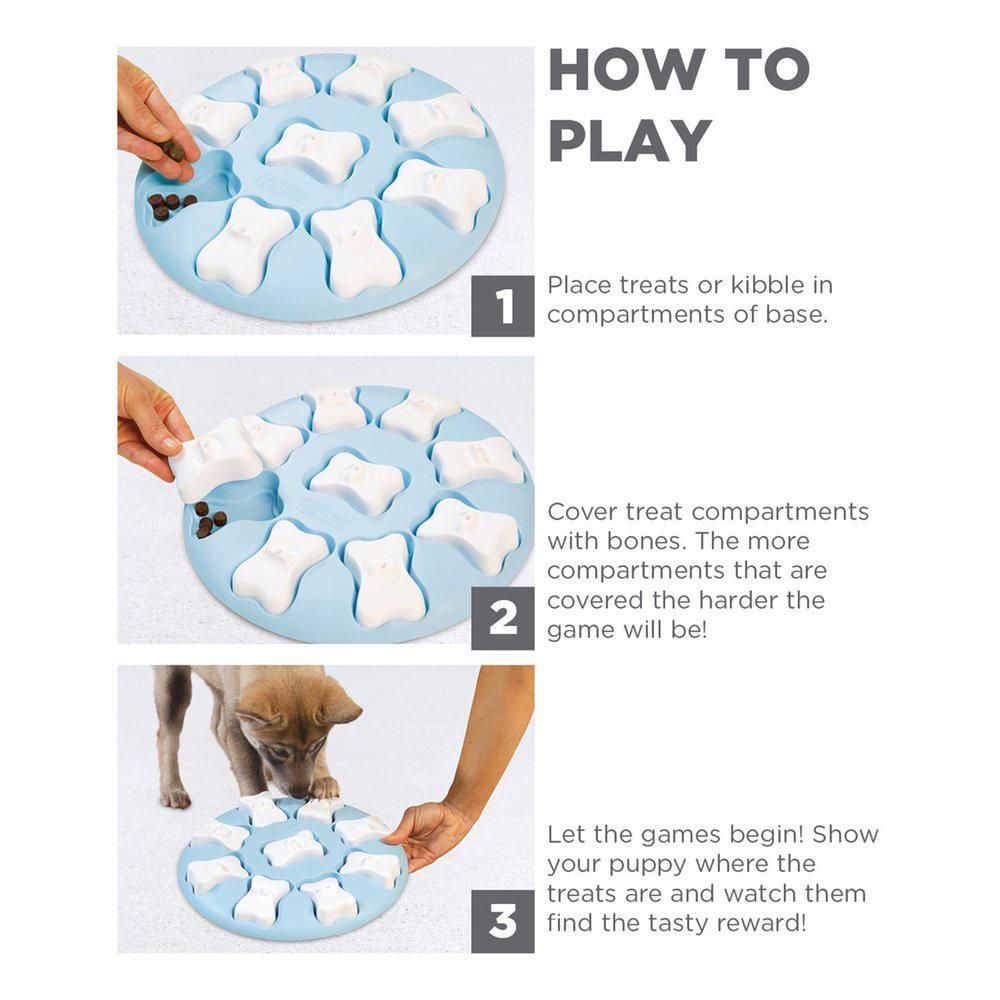 HOW TO PLAY

1 Place treats or kibble in compartments of base.

2 Cover treat compartments with bones. The more compartments that are covered the harder the game will be!

3 Let the games begin! Show your puppy where the treats are and watch them find the tasty reward!