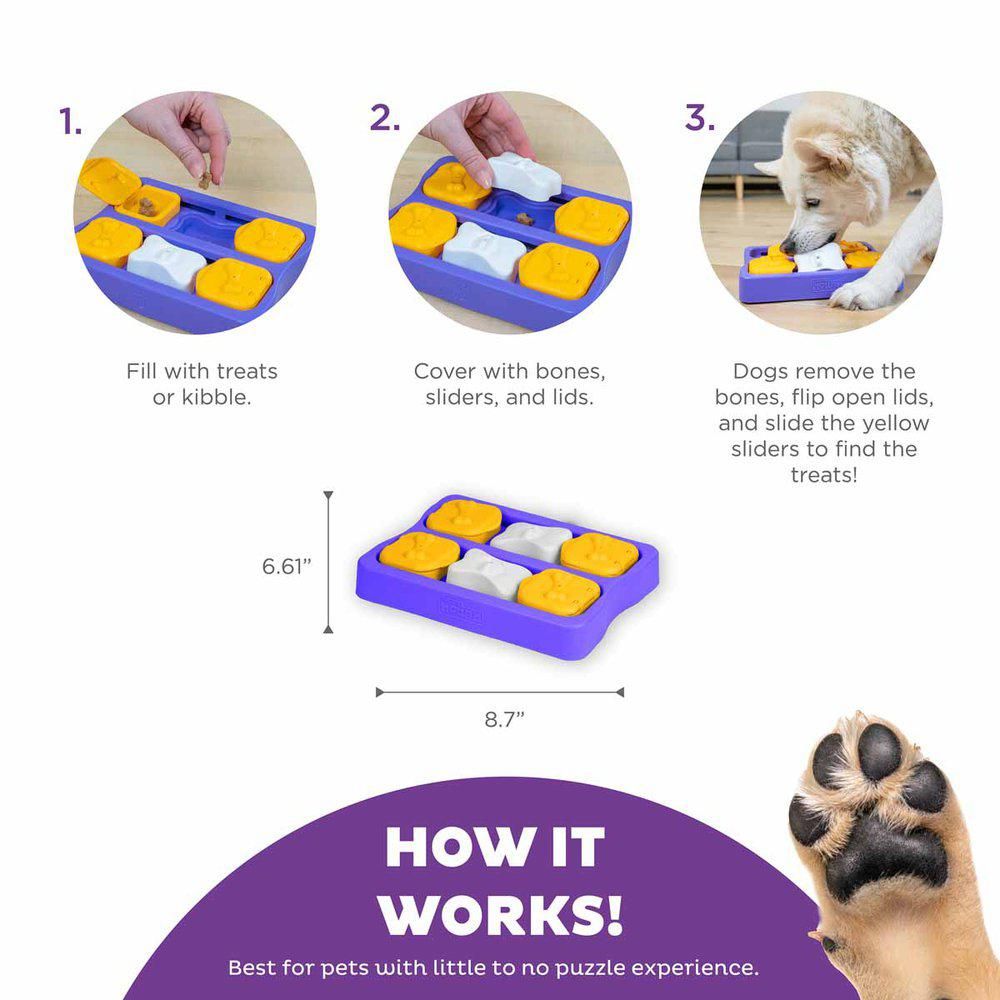 1.

Fill with treats or kibble.

2.

Cover with bones, sliders, and lids.

3.

Dogs remove the bones, flip open lids, and slide the yellow sliders to find the treats!

6.61”

8.7”

HOW IT WORKS!

Best for pets with little to no puzzle experience.